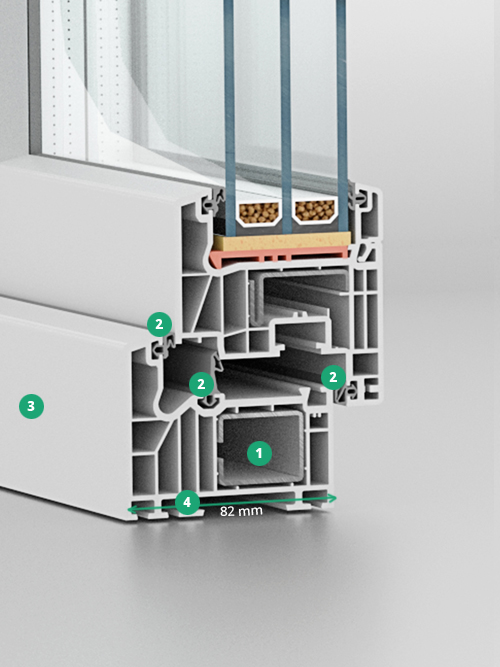 2
2
2
3
1
4
82 mm