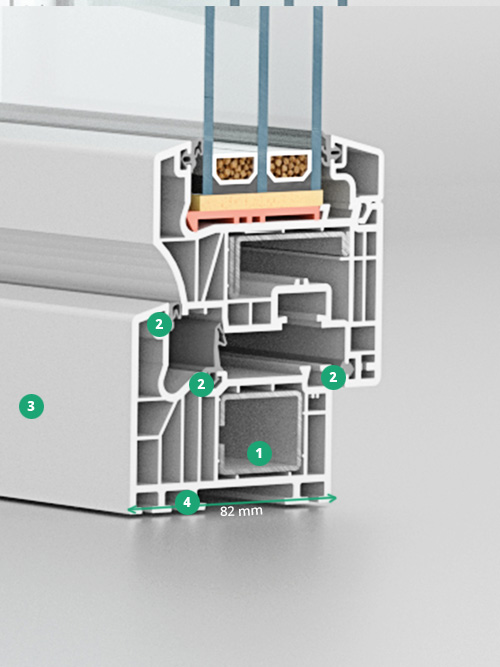 2
2
2
3
1
4
82 mm