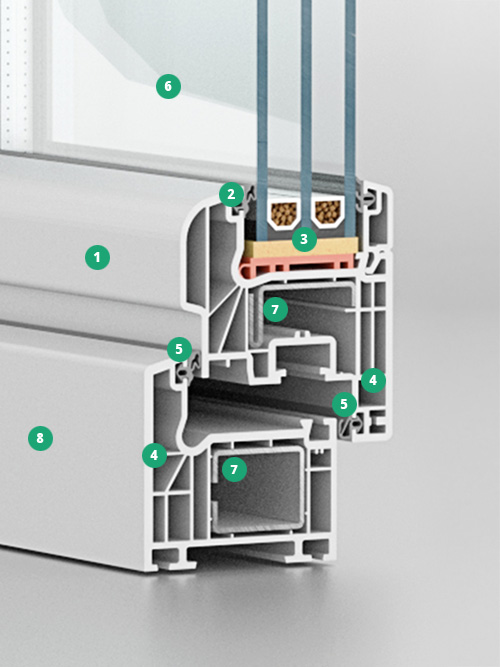 6
2
3
1
7
5
4
5
8
4
7