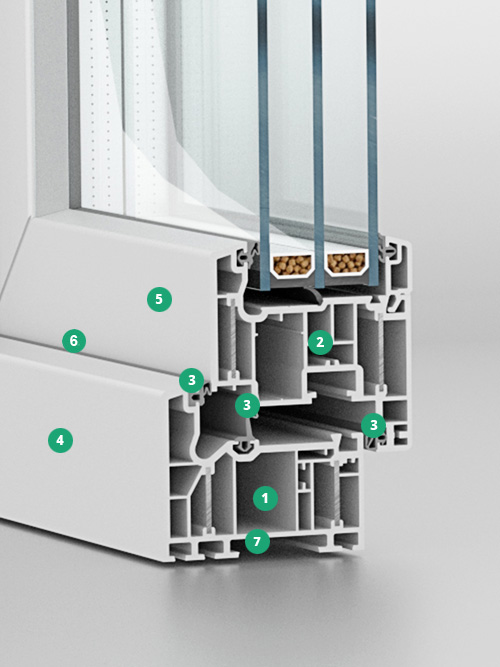 5
6
2
3
3
3
4
1
7